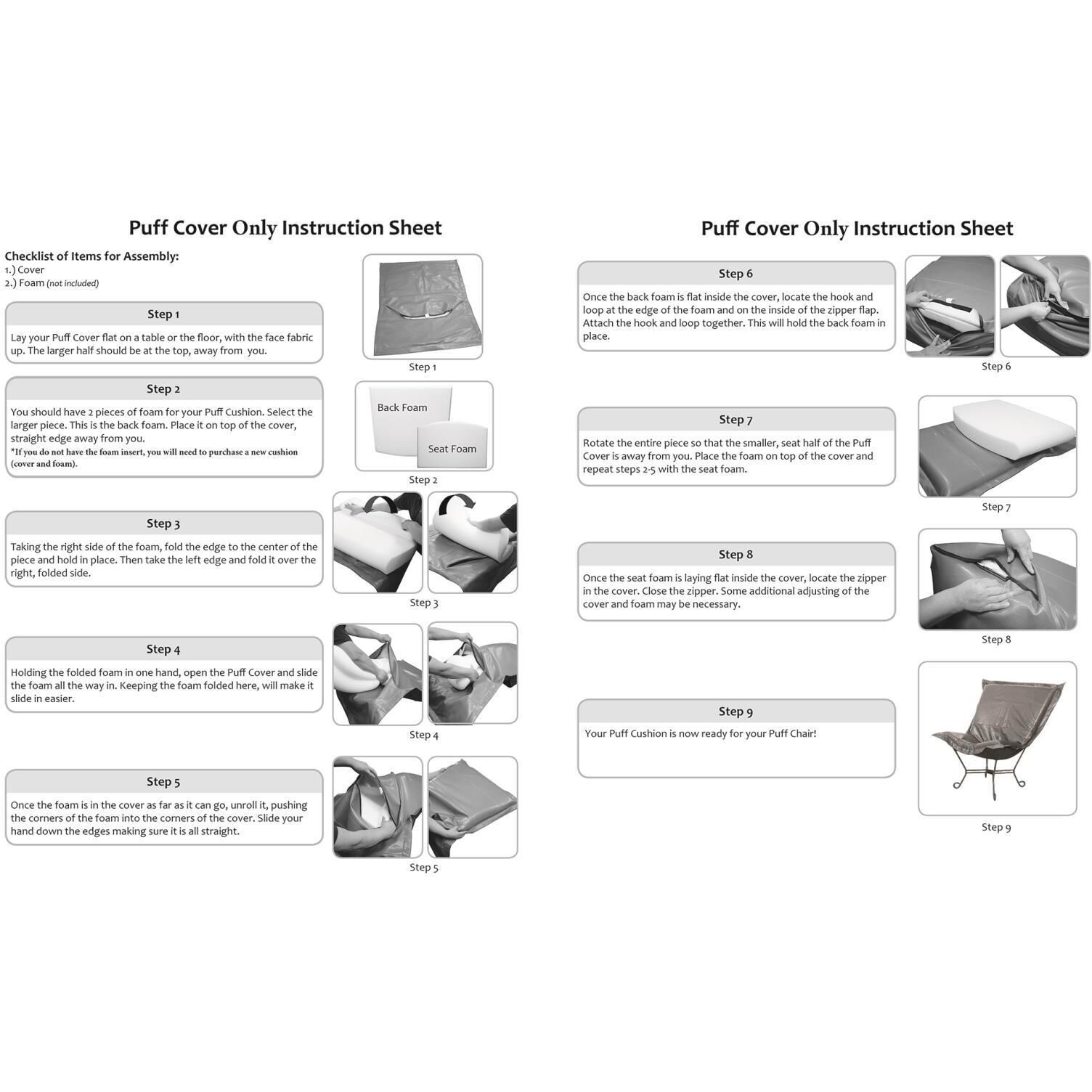 Puff Cover Only Instruction Sheet

Checklist of Items for Assembly:
1.) Cover
2.) Foam (not included)

Step 1

Lay your Puff Cover flat on a table or the floor, with the face fabric up. The larger half should be at the top, away from you.

Step 1

Step 2

You should have 2 pieces of foam for your Puff Cushion. Select the larger piece. This is the back foam. Place it on top of the cover, straight edge away from you.
*If you do not have the foam insert, you will need to purchase a new cushion (cover and foam).

Back Foam

Seat Foam

Step 2

Step 3

Taking the right side of the foam, fold the edge to the center of the piece and hold in place. Then take the left edge and fold it over the right, folded side.

Step 3

Step 4

Holding the folded foam in one hand, open the Puff Cover and slide the foam all the way in. Keeping the foam folded here, will make it slide in easier.

Step 4

Step 5

Once the foam is in the cover as far as it can go, unroll it, pushing the corners of the foam into the corners of the cover. Slide your hand down the edges making sure it is all straight.

Step 5

Puff Cover Only Instruction Sheet

Step 6

Once the back foam is flat inside the cover, locate the hook and loop at the edge of the foam and on the inside of the zipper flap. Attach the hook and loop together. This will hold the back foam in place.

Step 6

Step 7

Rotate the entire piece so that the smaller, seat half of the Puff Cover is away from you. Place the foam on top of the cover and repeat steps 2-5 with the seat foam.

Step 7

Step 8

Once the seat foam is laying flat inside the cover, locate the zipper in the cover. Close the zipper. Some additional adjusting of the cover and foam may be necessary.

Step 8

Step 9

Your Puff Cushion is now ready for your Puff Chair!

Step 9